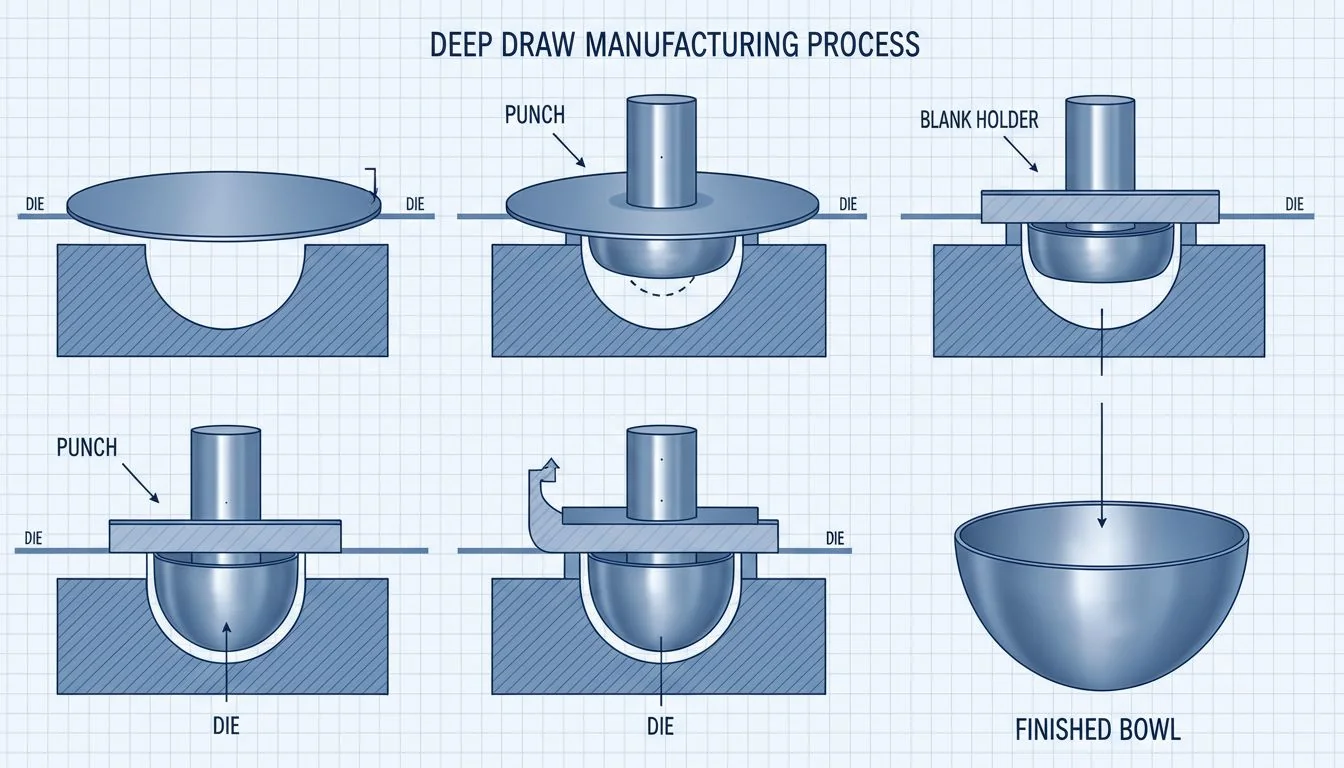 DEEP DRAW MANUFACTURING PROCESS

DIE

DIE

PUNCH

DIE

BLANK HOLDER

DIE

PUNCH

DIE

DIE

DIE

DIE

FINISHED BOWL