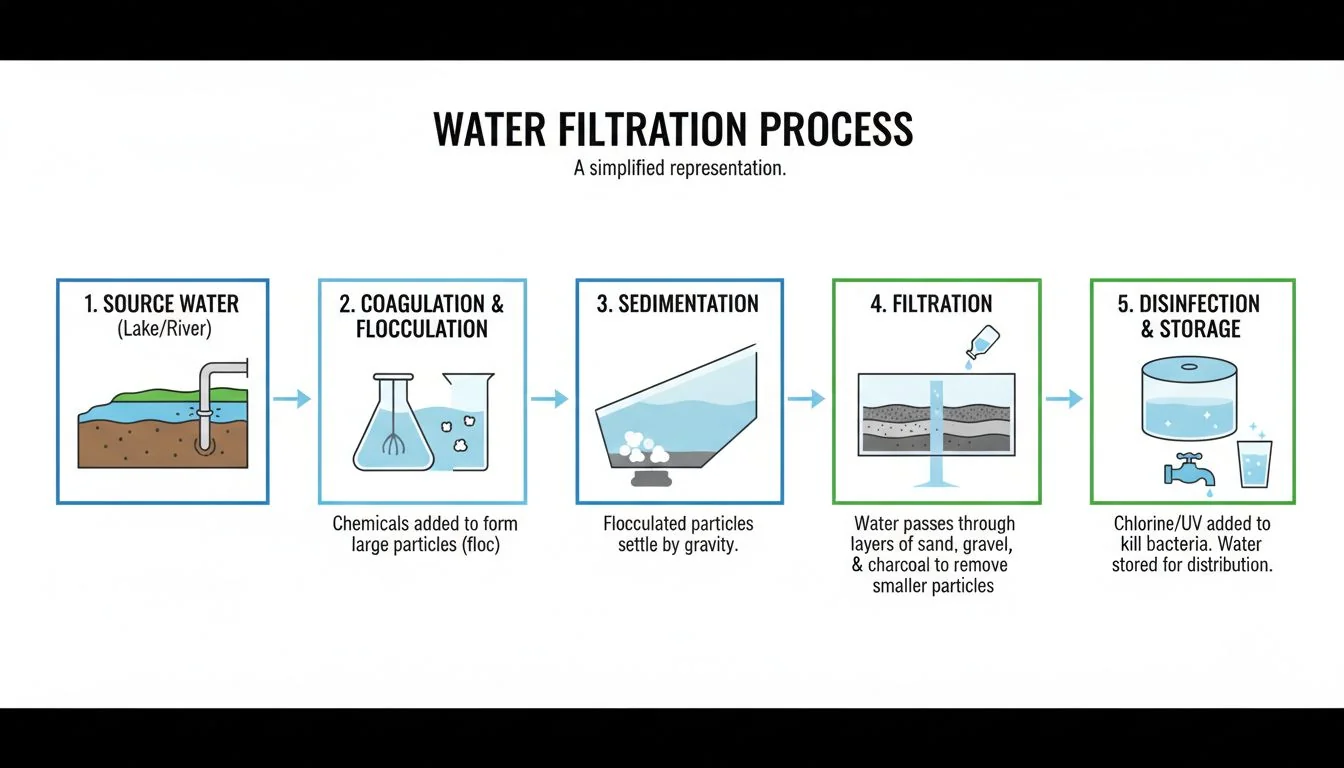 WATER FILTRATION PROCESS

A simplified representation.

1. SOURCE WATER
(Lake/River)

2. COAGULATION & FLOCCULATION

Chemicals added to form large particles (floc)

3. SEDIMENTATION

Flocculated particles settle by gravity.

4. FILTRATION

Water passes through layers of sand, gravel, & charcoal to remove smaller particles

5. DISINFECTION & STORAGE

Chlorine/UV added to kill bacteria. Water stored for distribution.