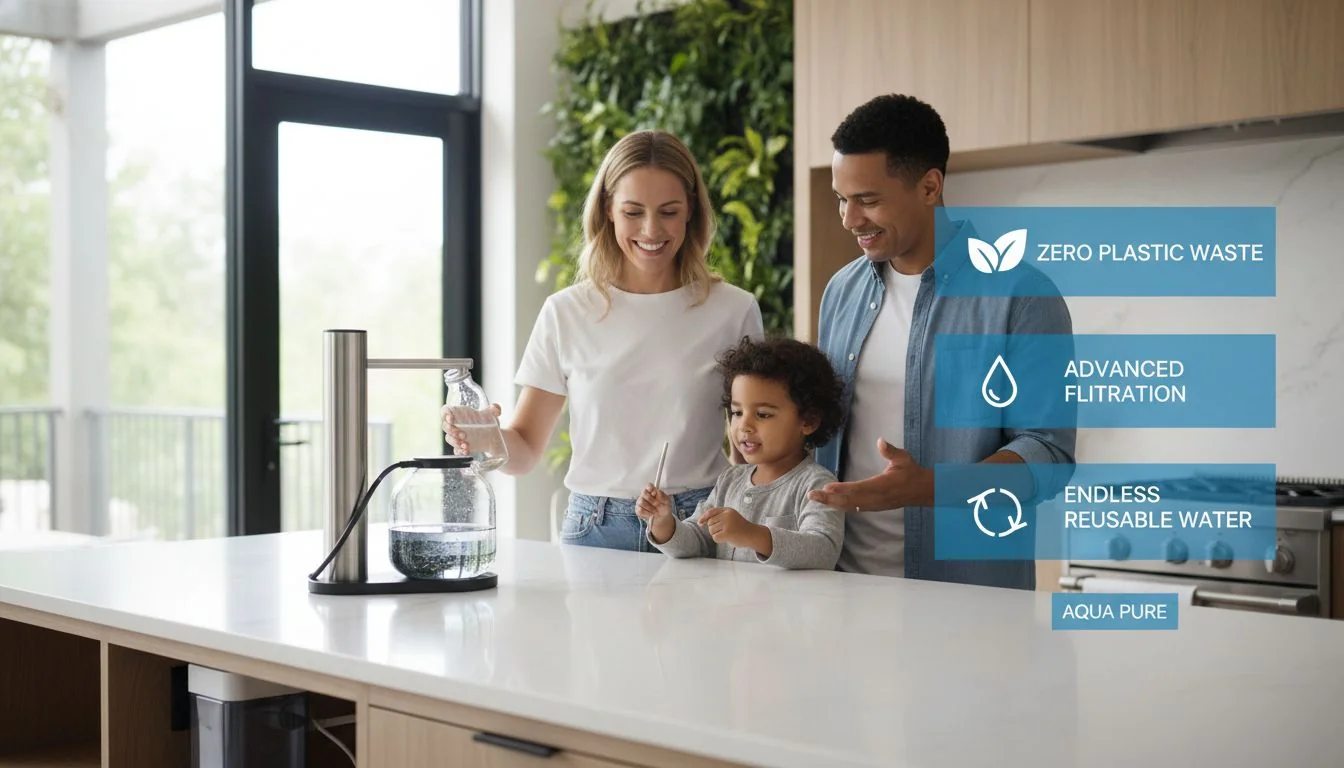 ZERO PLASTIC WASTE

ADVANCED FLITRATION

ENDLESS REUSABLE WATER

AQUA PURE